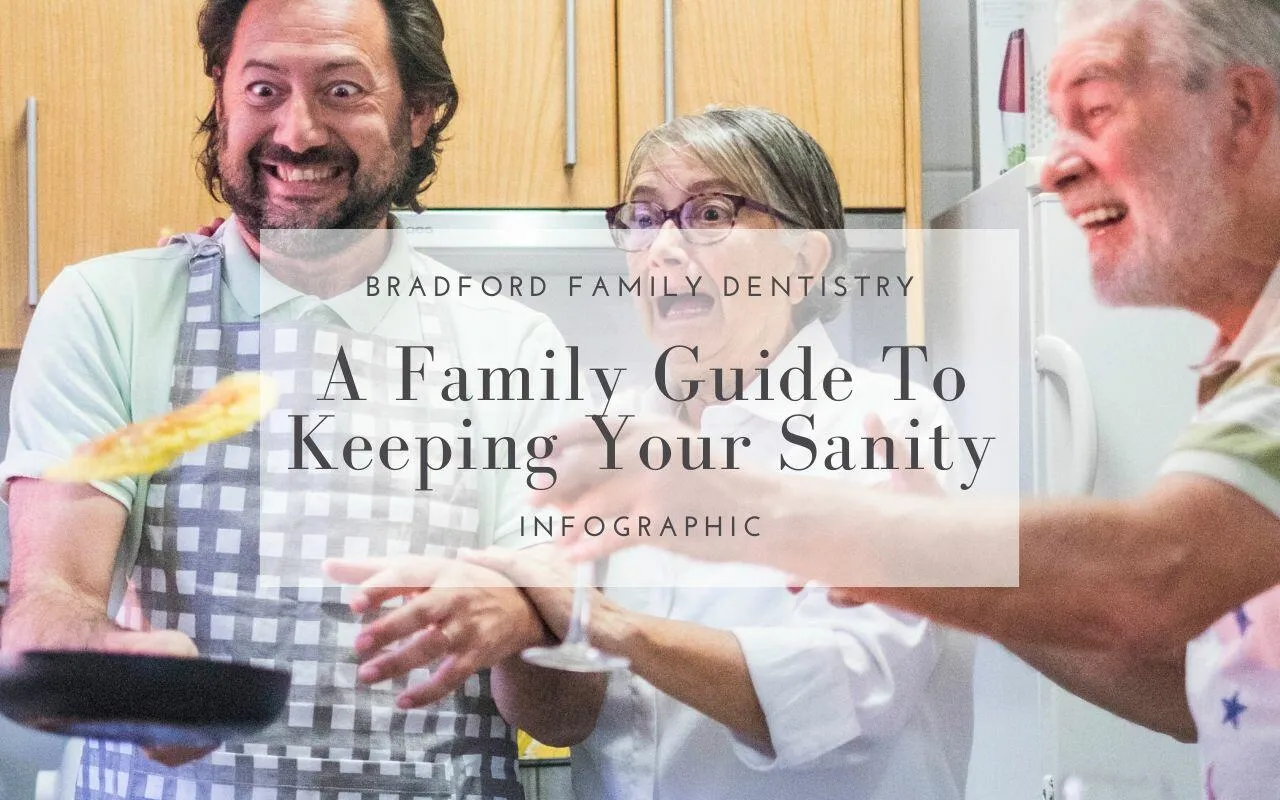 BRADFORD FAMILY DENTISTRY

A Family Guide To Keeping Your Sanity

INFOGRAPHIC